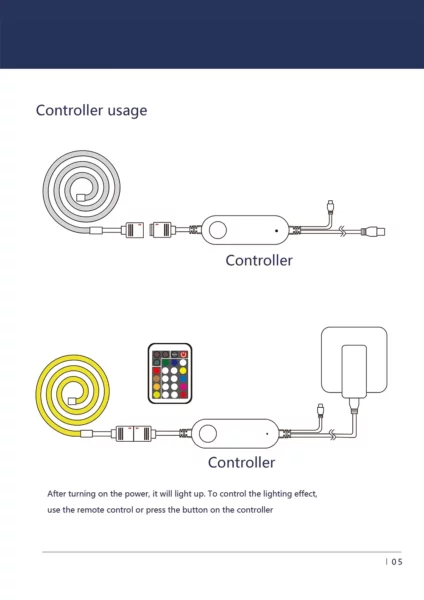 Controller usage

Controller

Controller

After turning on the power, it will light up. To control the lighting effect, use the remote control or press the button on the controller

| 05