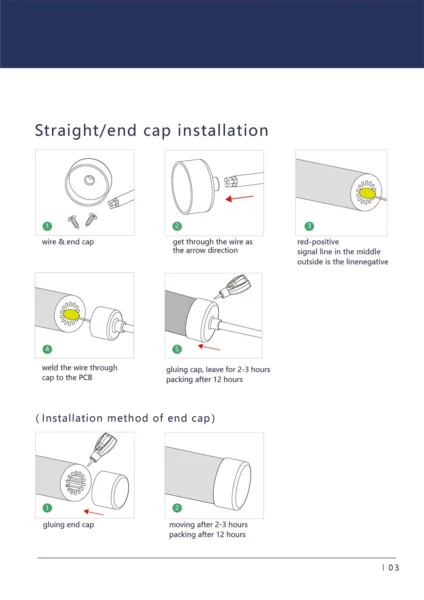 Straight/end cap installation

1
wire & end cap

2
get through the wire as the arrow direction

3
red-positive
signal line in the middle
outside is the linenegative

4
weld the wire through cap to the PCB

5
gluing cap, leave for 2-3 hours
packing after 12 hours

( Installation method of end cap)

1
gluing end cap

2
moving after 2-3 hours
packing after 12 hours

| 03