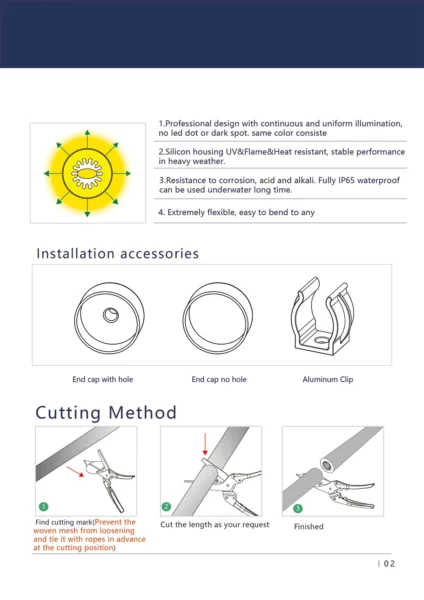 1.Professional design with continuous and uniform illumination, no led dot or dark spot. same color consiste

2.Silicon housing UV&Flame&Heat resistant, stable performance in heavy weather.

3.Resistance to corrosion, acid and alkali. Fully IP65 waterproof can be used underwater long time.

4. Extremely flexible, easy to bend to any

Installation accessories

End cap with hole

End cap no hole

Aluminum Clip

Cutting Method

1

Find cutting mark(Prevent the woven mesh from loosening and tie it with ropes in advance at the cutting position)

2

Cut the length as your request

3

Finished

| 02