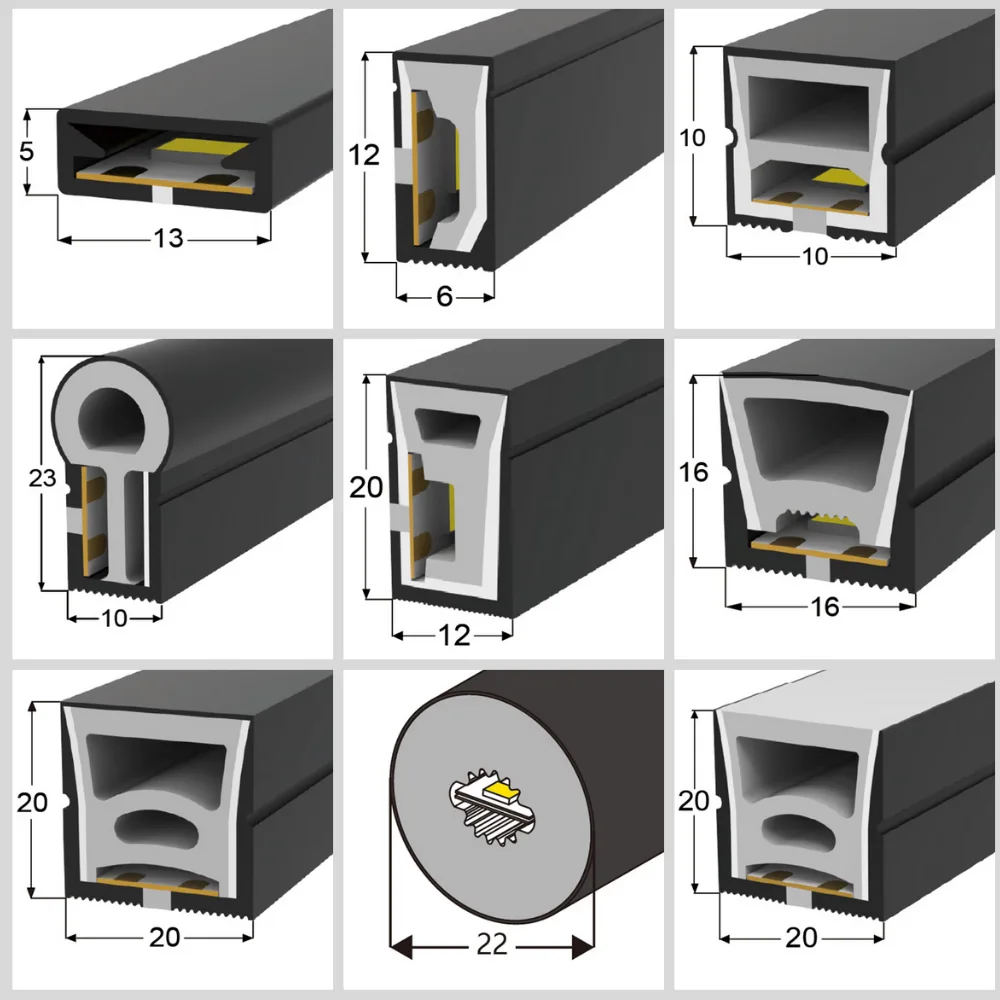 5
13
12
6
10
10
23
10
20
12
16
16
20
20
22
20
20